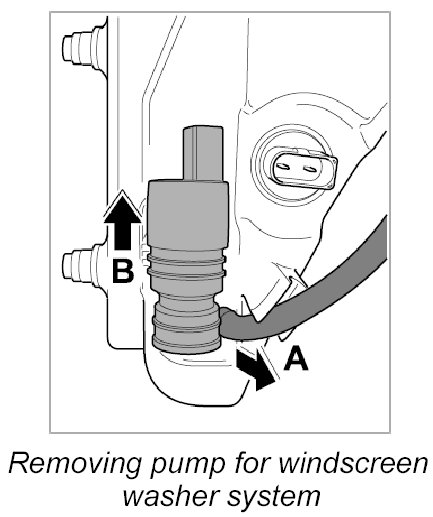 B

A

Removing pump for windscreen washer system