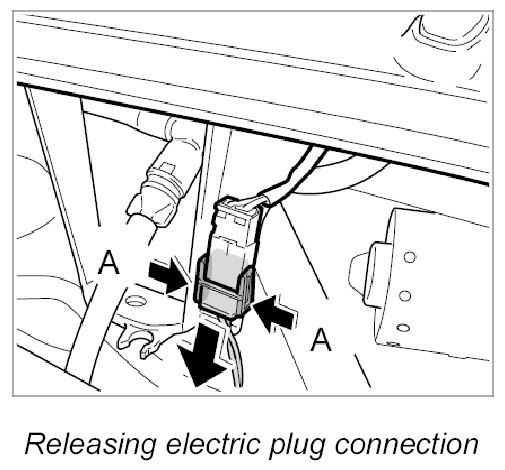 A

A

Releasing electric plug connection