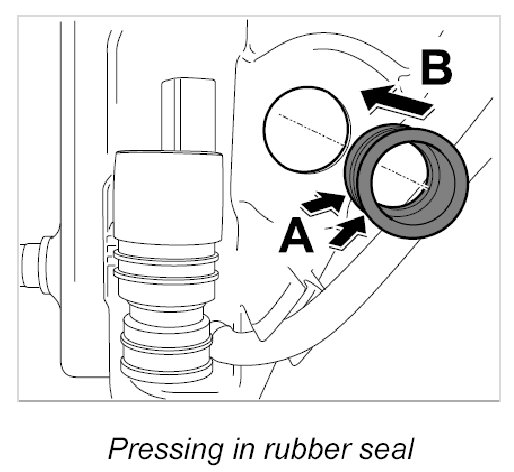 B

A

Pressing in rubber seal