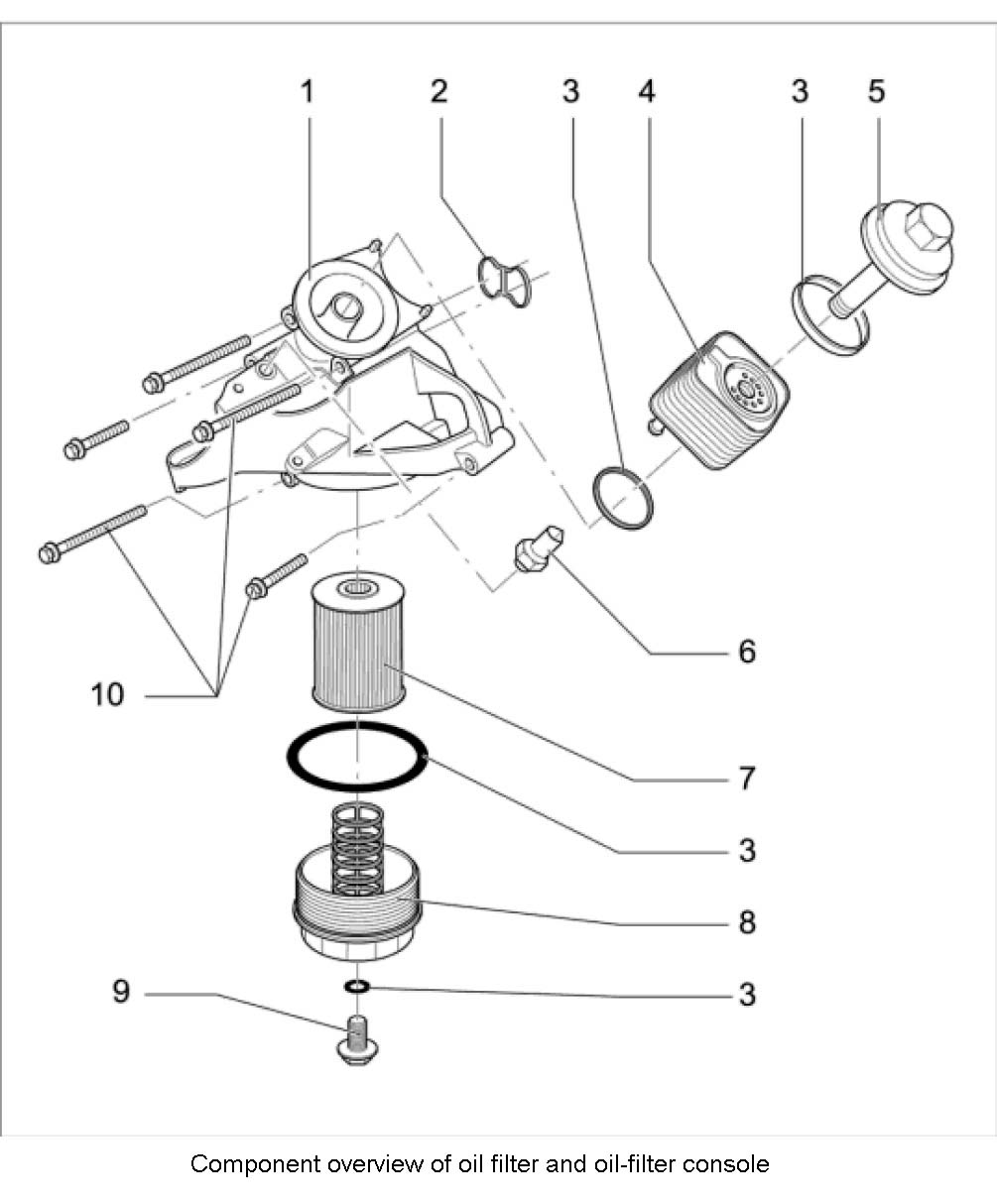 1
2
3
4
3
5
6
10
7
3
8
9
3

Component overview of oil filter and oil-filter console