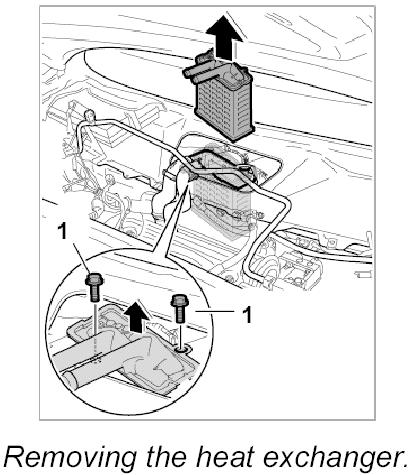 1

1

Removing the heat exchanger.