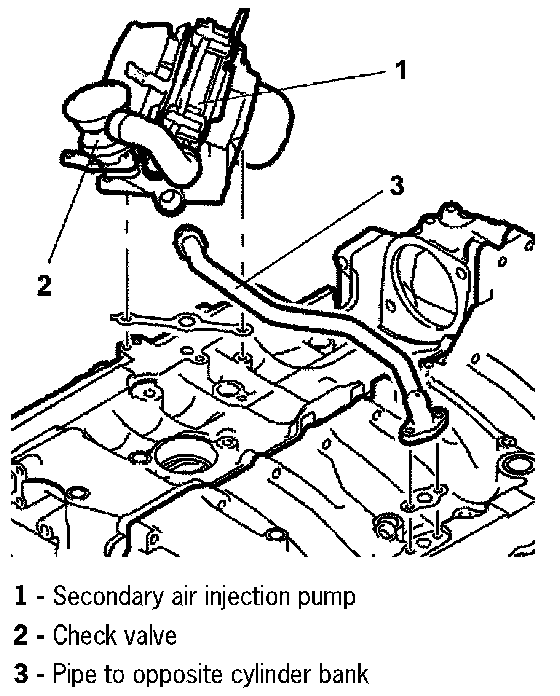 1

3

2

1 - Secondary air injection pump

2 - Check valve

3 - Pipe to opposite cylinder bank