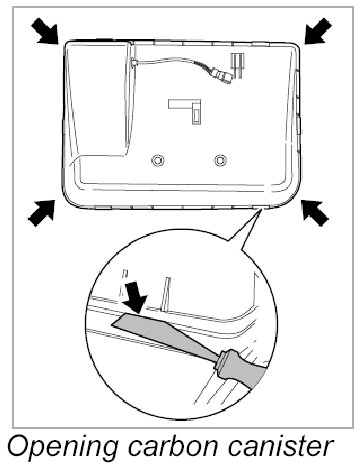 Opening carbon canister