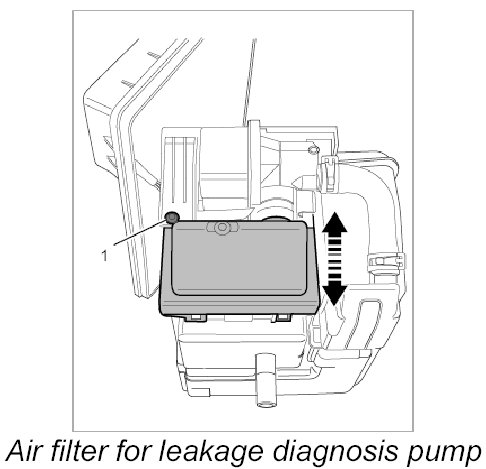 1

Air filter for leakage diagnosis pump