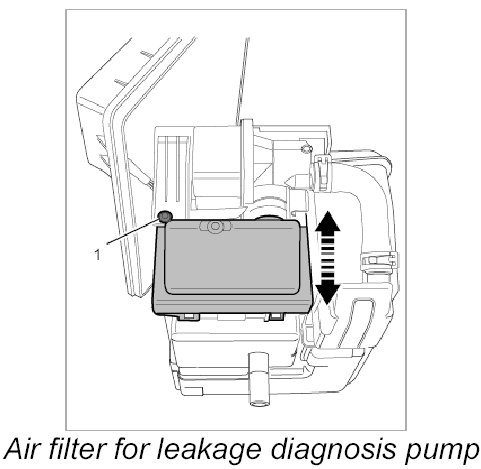 1

Air filter for leakage diagnosis pump