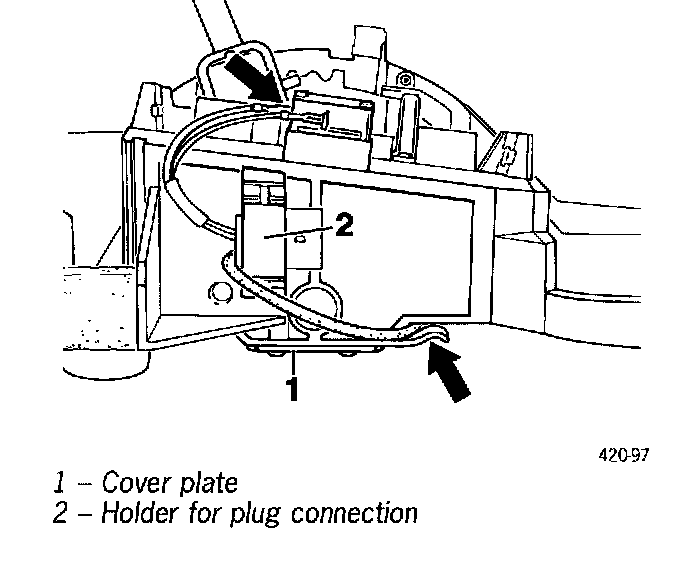 2

1

420-97

1 – Cover plate
2 – Holder for plug connection