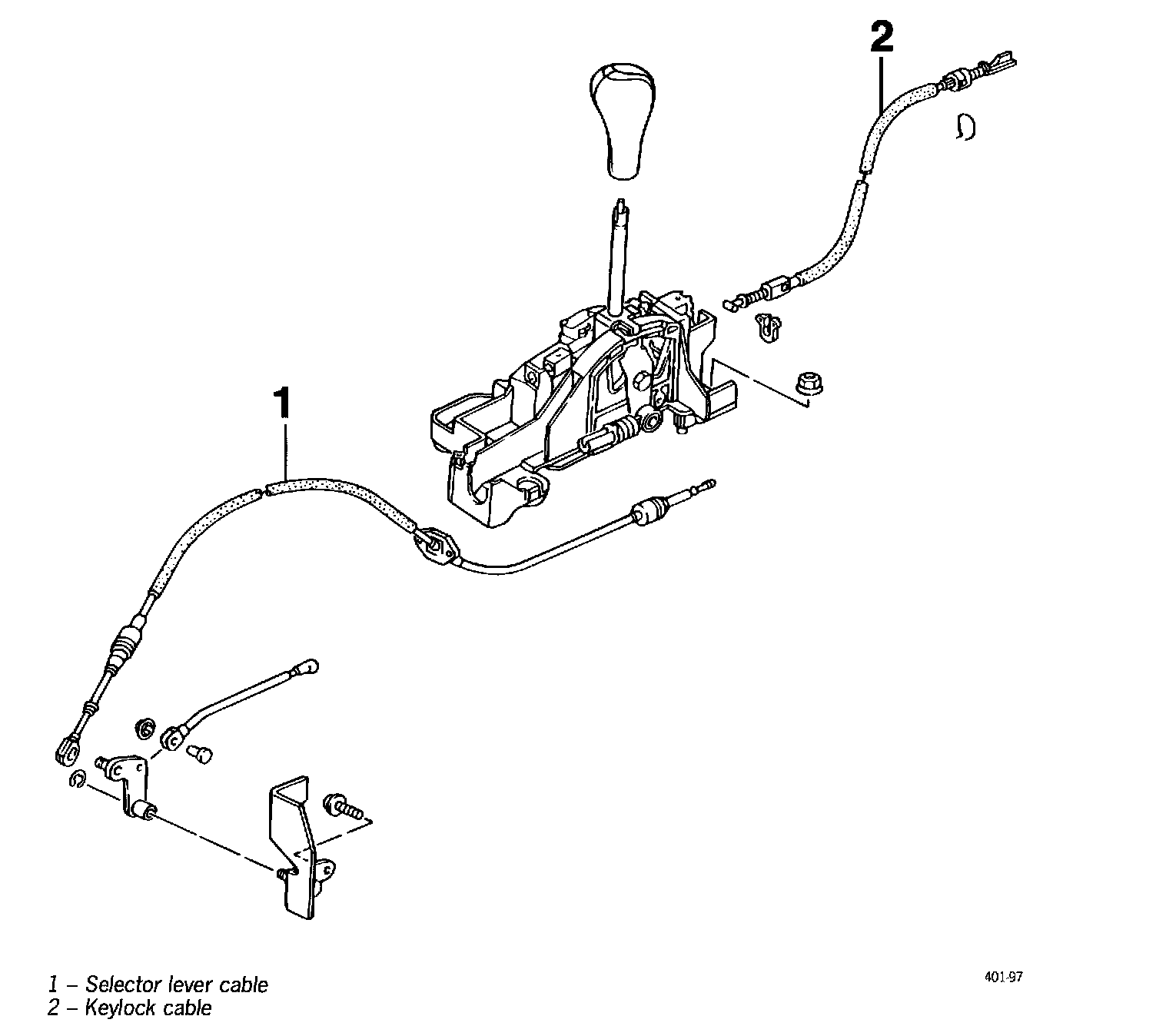 2

1

1 – Selector lever cable
2 – Keylock cable

401-97