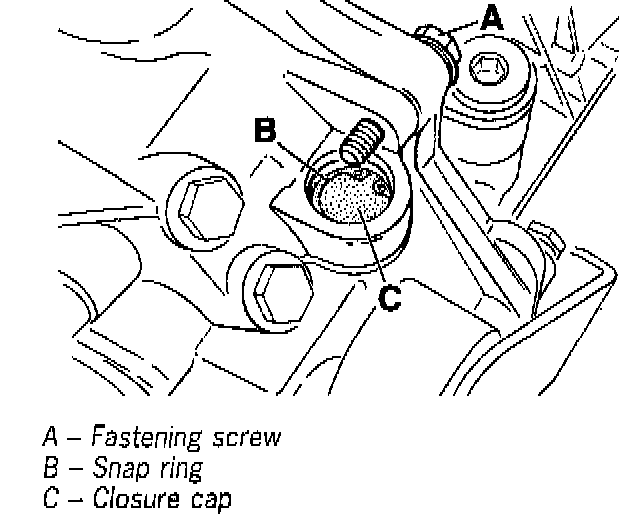 A

B

C

A – Fastening screw
B – Snap ring
C – Closure cap