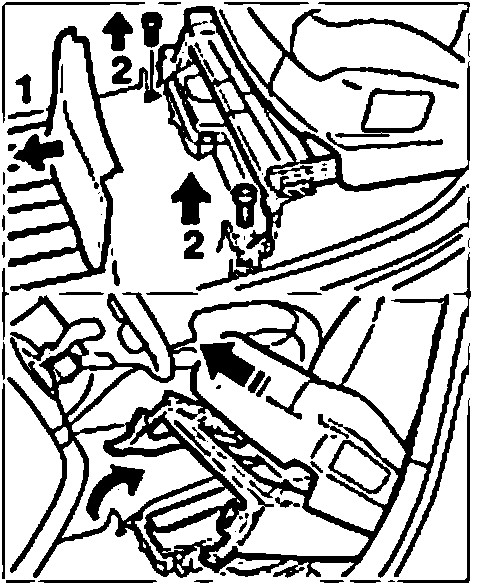 1
2
2