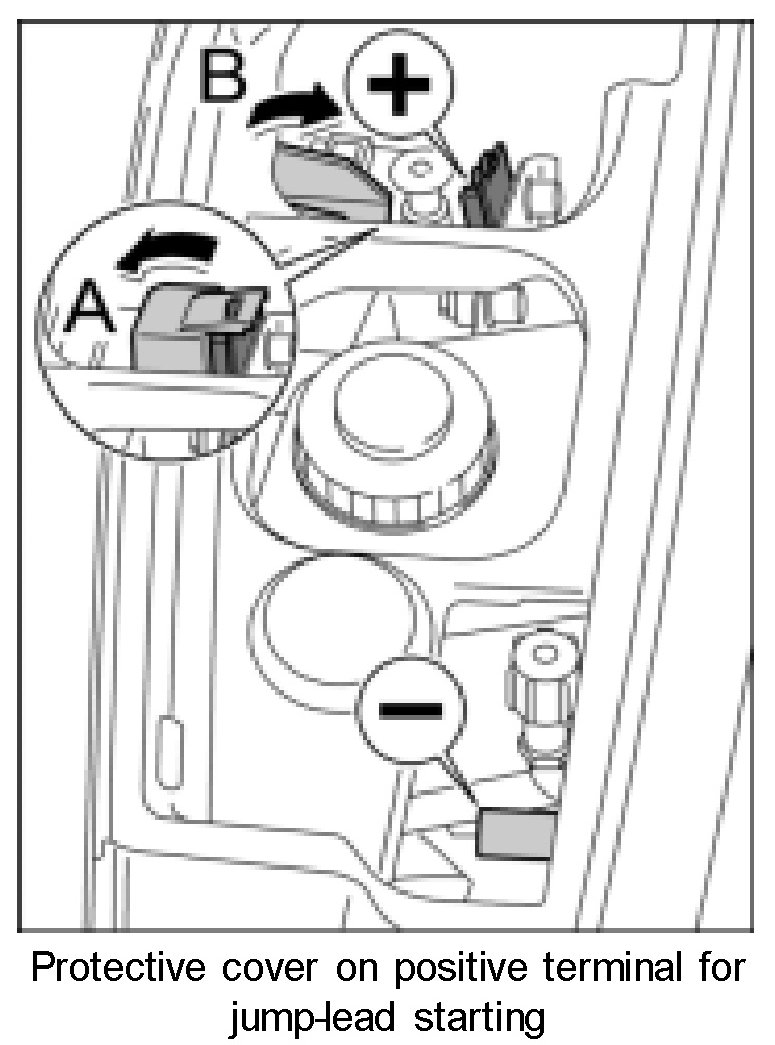 B
+
A
−

Protective cover on positive terminal for jump-lead starting