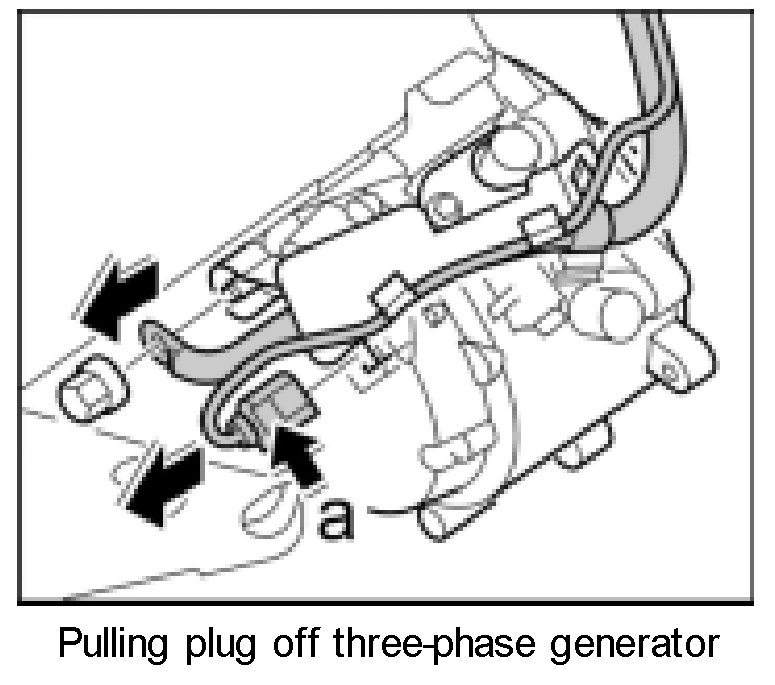 a

Pulling plug off three-phase generator