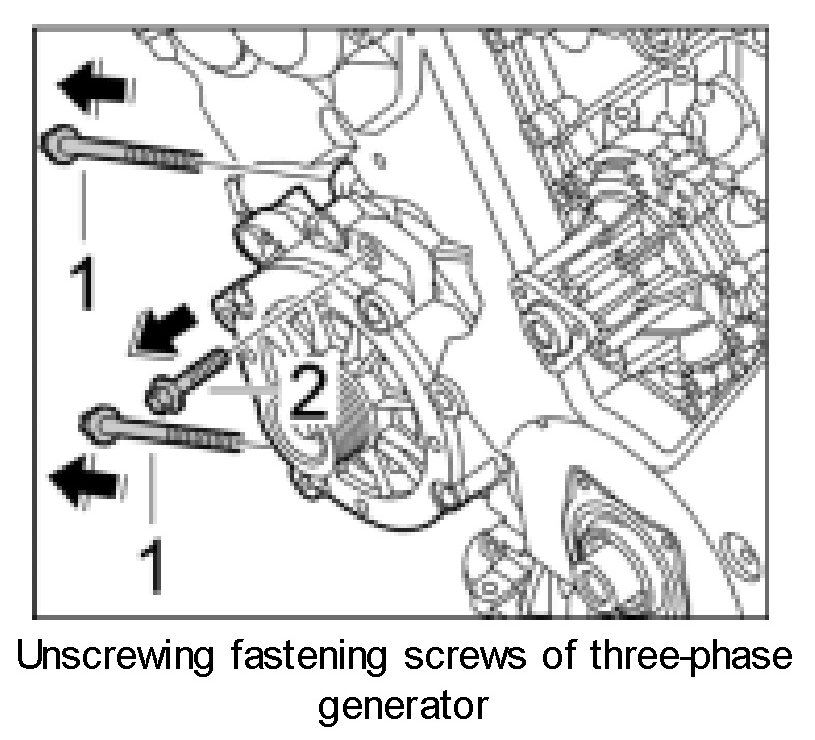 1
2
1

Unscrewing fastening screws of three-phase generator