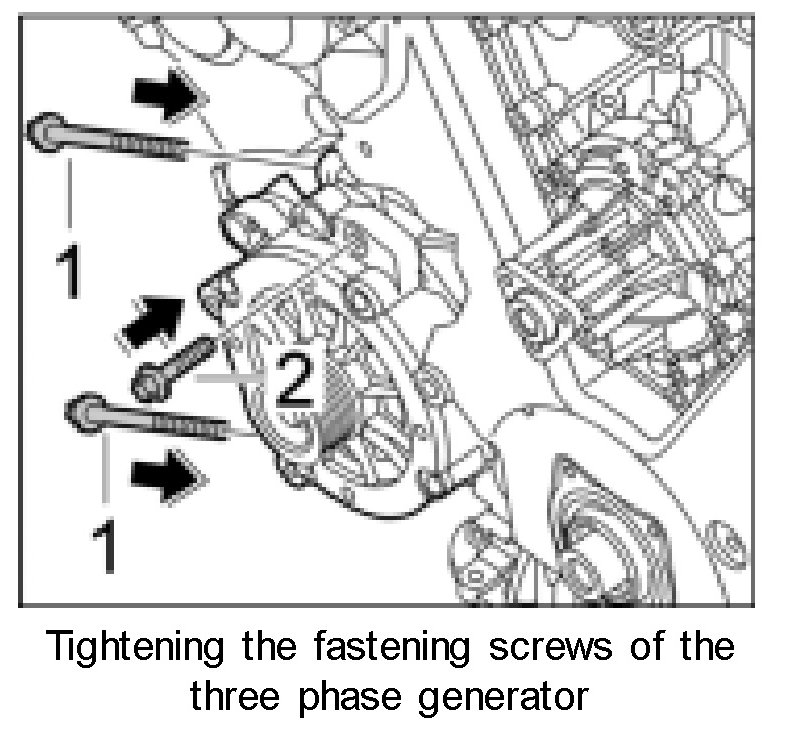 1
2
1

Tightening the fastening screws of the three phase generator