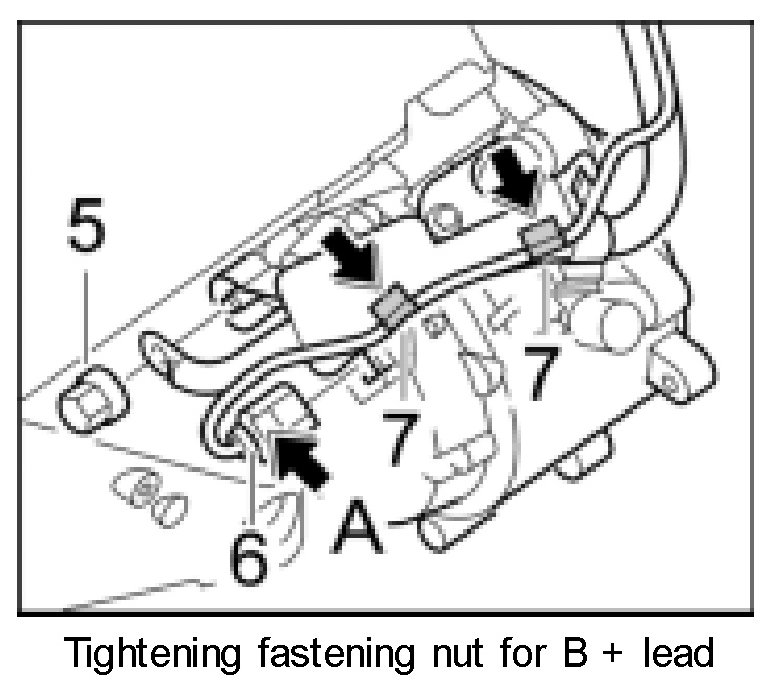 5
7
7
6
A
Tightening fastening nut for B + lead