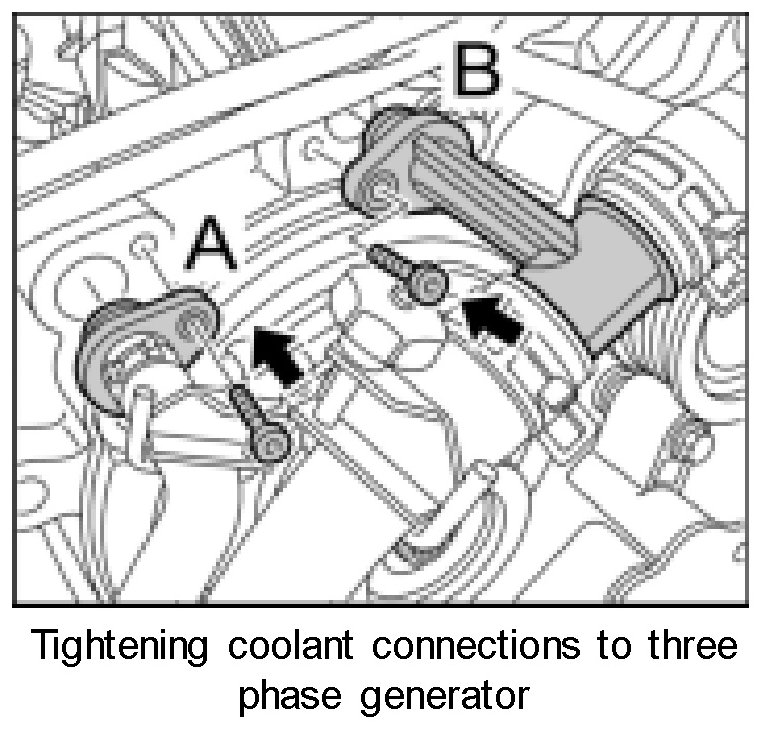 B

A

Tightening coolant connections to three phase generator