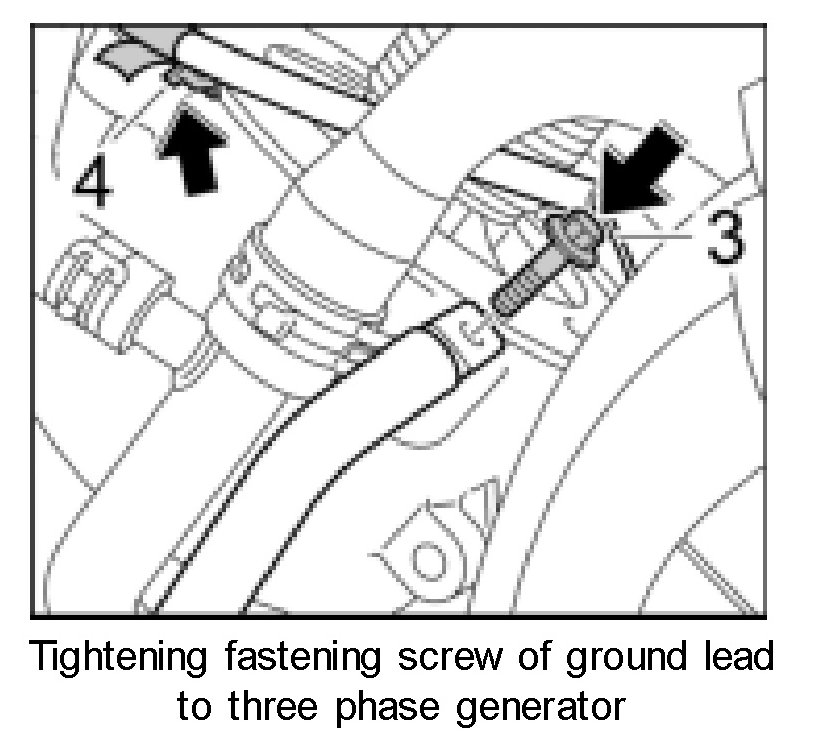 4

3

Tightening fastening screw of ground lead to three phase generator