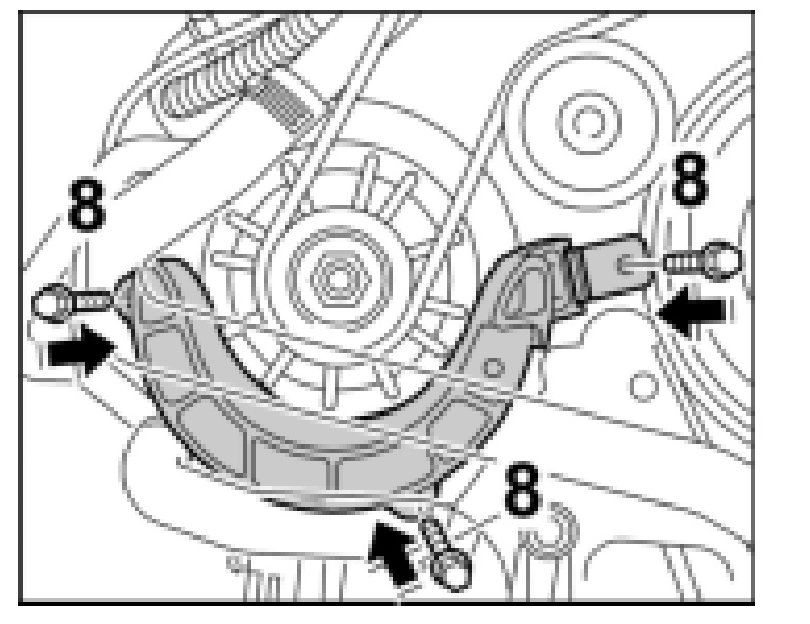 8
8
8