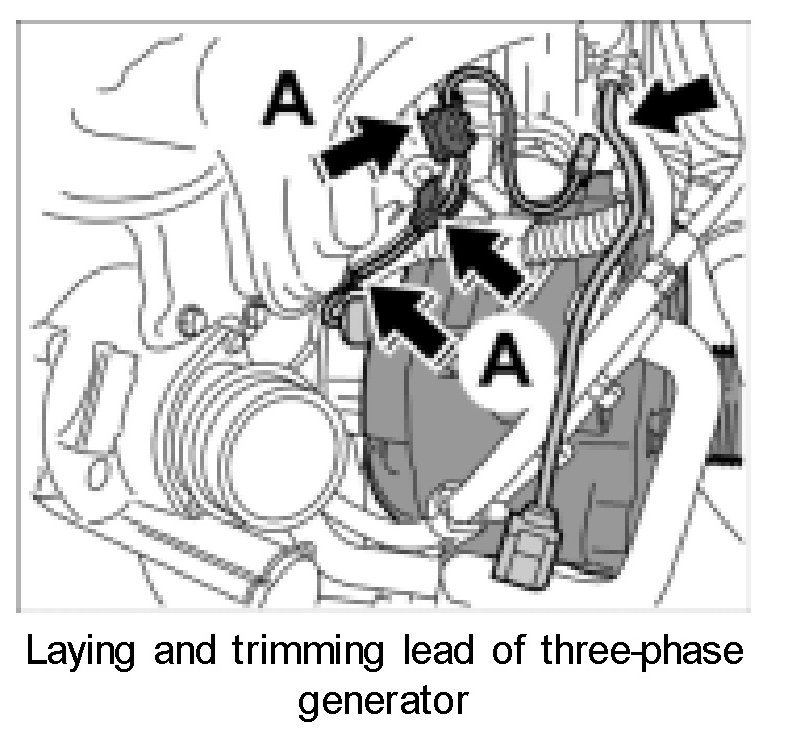 A

A

Laying and trimming lead of three-phase generator