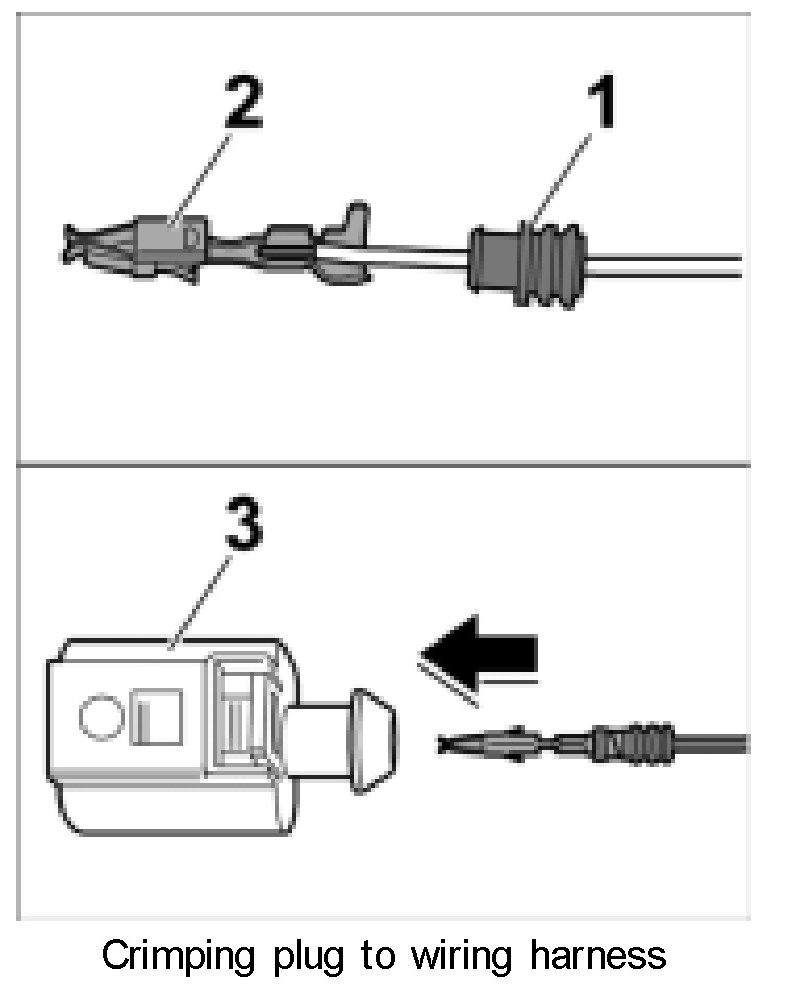 2
1
3
Crimping plug to wiring harness