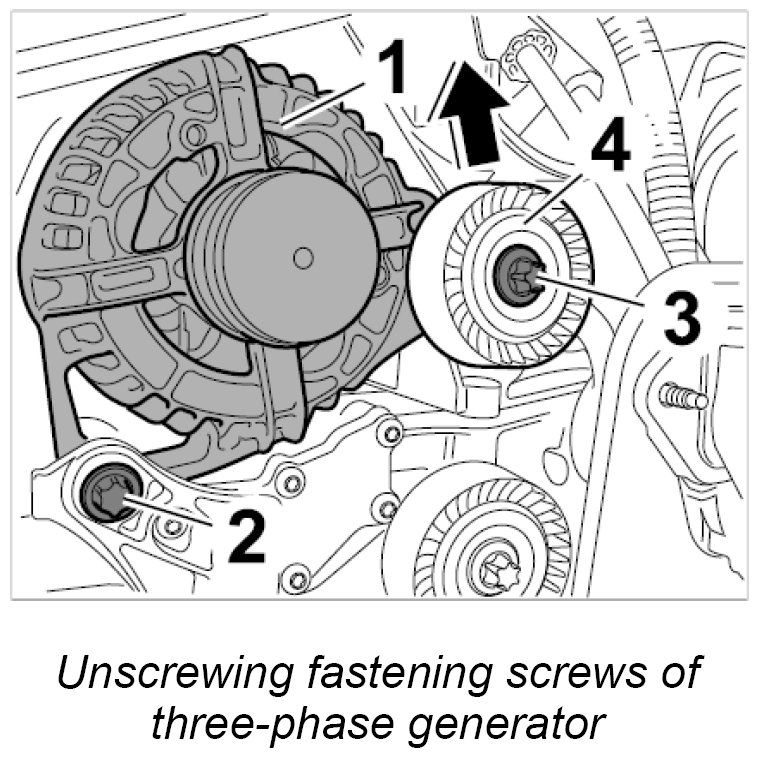 1
4
3
2

Unscrewing fastening screws of three-phase generator