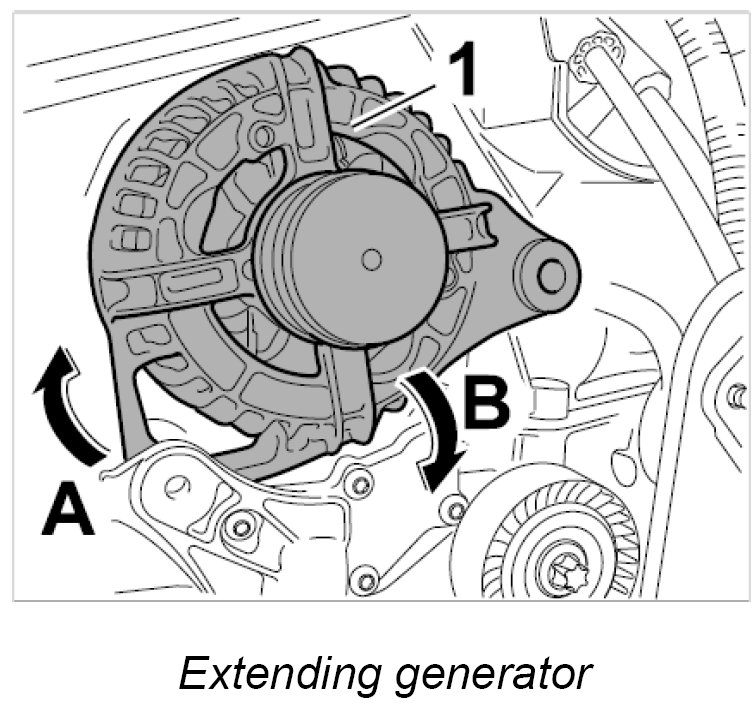 1

B

A

Extending generator