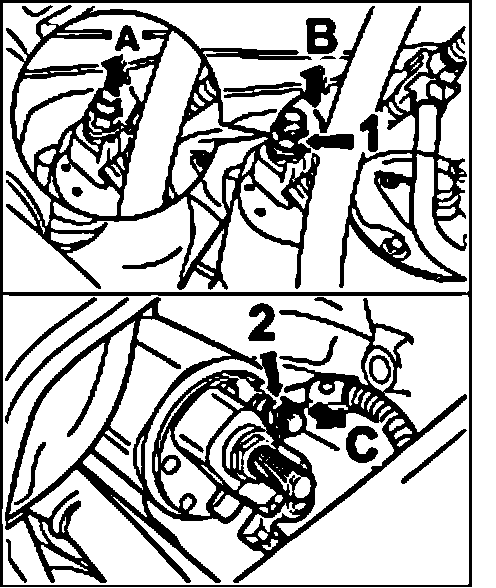 A
B
1
2
C