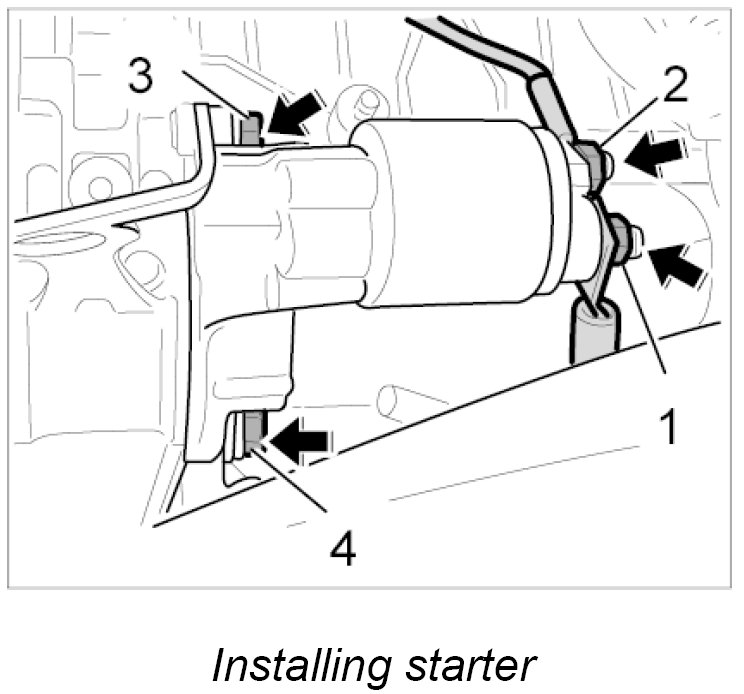 3
2
1
4
Installing starter