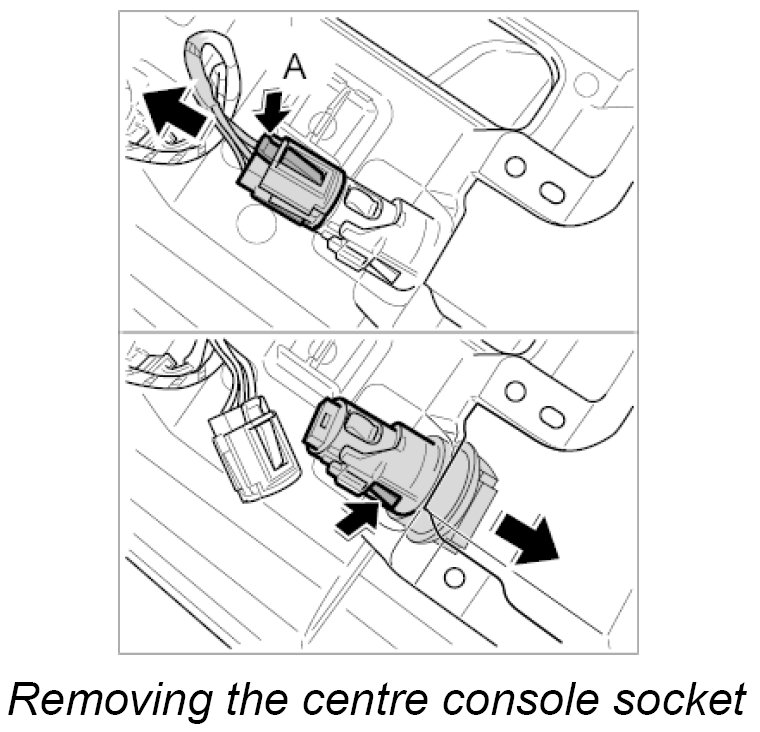 A

Removing the centre console socket