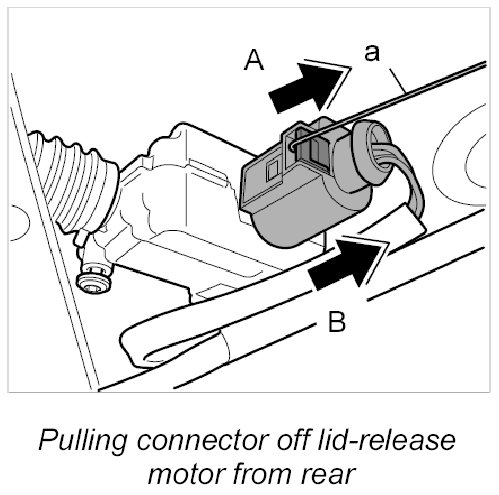 A
a
B

Pulling connector off lid-release motor from rear