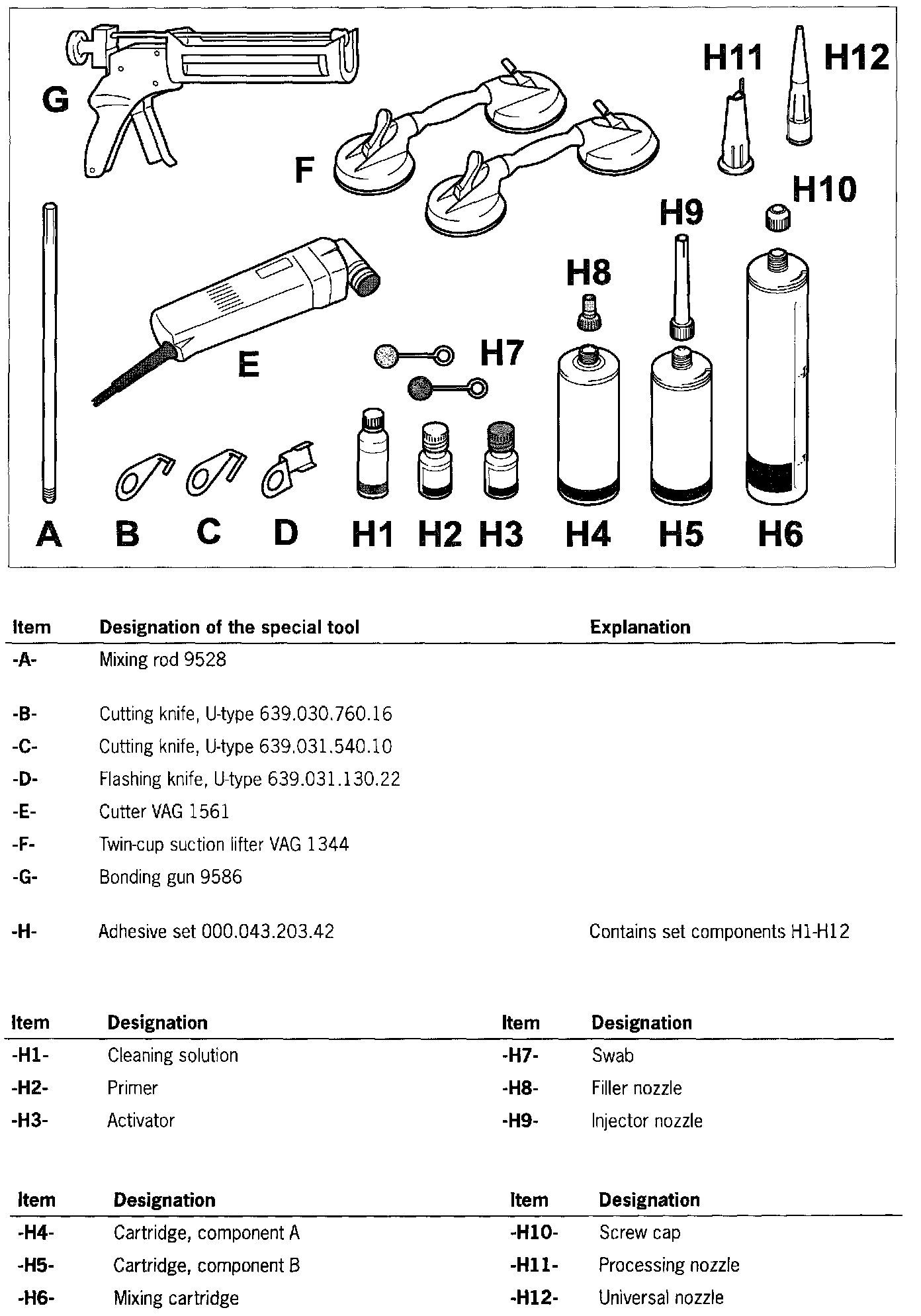 G

F

H11

H12

H10

H9

H8

E

H7

A B C D H1 H2 H3 H4 H5 H6

| Item | Designation of the special tool | Explanation |
|---|---|---|
| -A- | Mixing rod 9528 | |
| -B- | Cutting knife, U-type 639.030.760.16 | |
| -C- | Cutting knife, U-type 639.031.540.10 | |
| -D- | Flashing knife, U-type 639.031.130.22 | |
| -E- | Cutter VAG 1561 | |
| -F- | Twin-cup suction lifter VAG 1344 | |
| -G- | Bonding gun 9586 | |
| -H- | Adhesive set 000.043.203.42 | Contains set components H1-H12 |

| Item | Designation | Item | Designation |
|---|---|---|---|
| -H1- | Cleaning solution | -H7- | Swab |
| -H2- | Primer | -H8- | Filler nozzle |
| -H3- | Activator | -H9- | Injector nozzle |

| Item | Designation | Item | Designation |
|---|---|---|---|
| -H4- | Cartridge, component A | -H10- | Screw cap |
| -H5- | Cartridge, component B | -H11- | Processing nozzle |
| -H6- | Mixing cartridge | -H12- | Universal nozzle |