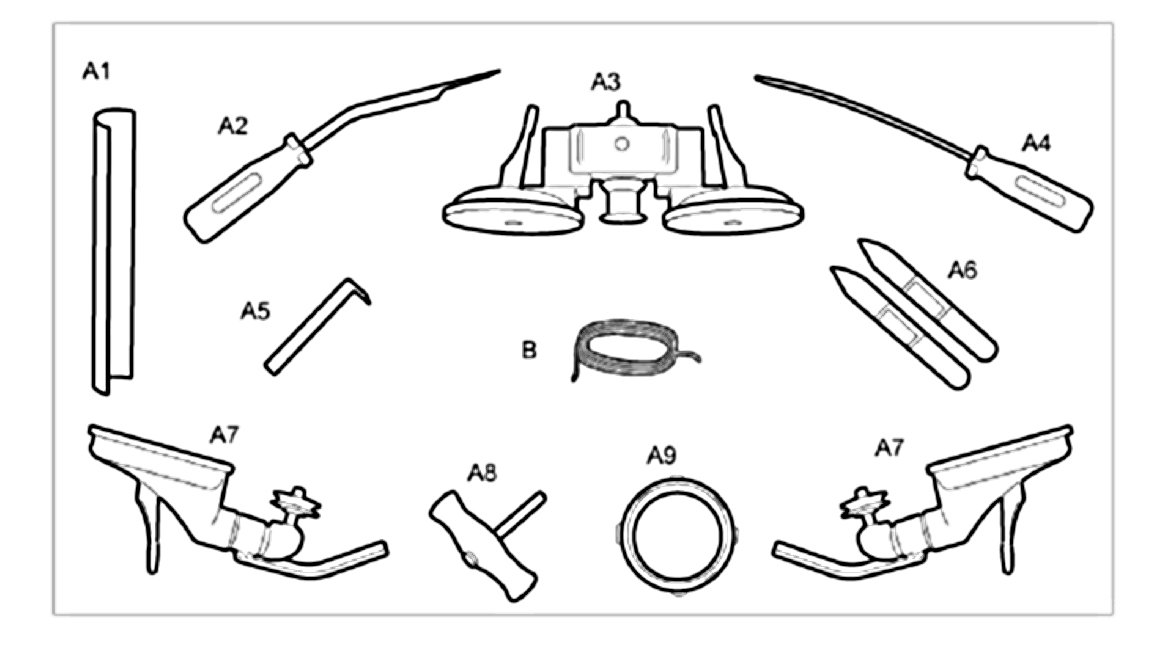 A1

A2

A3

A4

A5

B

A6

A7

A8

A9

A7