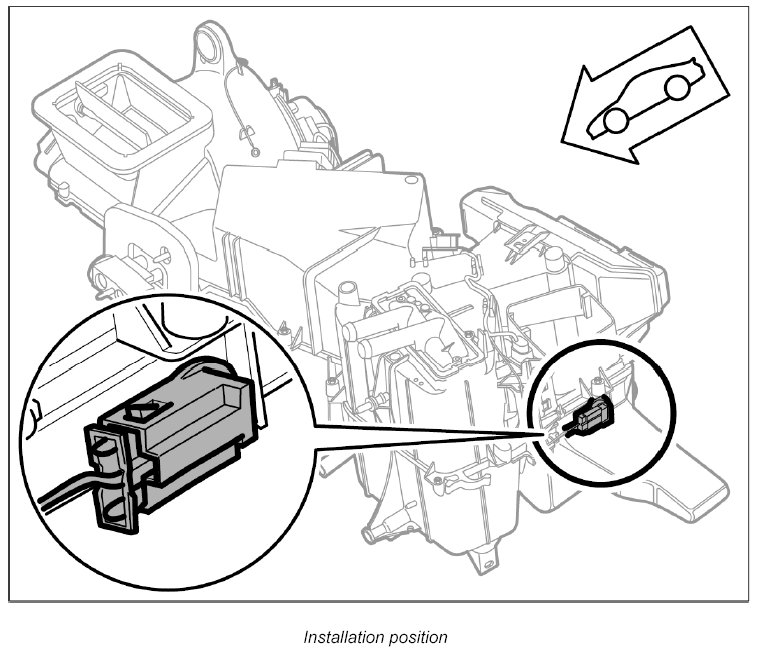 Installation position