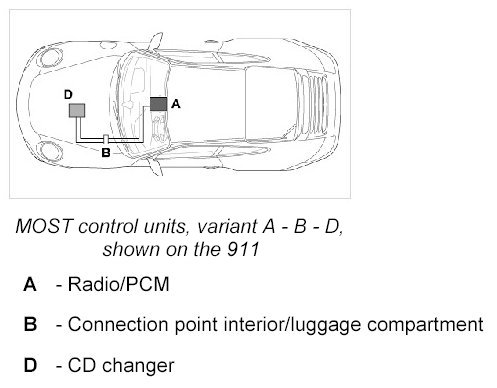 D

A

B

MOST control units, variant A - B - D, shown on the 911

A - Radio/PCM

B - Connection point interior/luggage compartment

D - CD changer