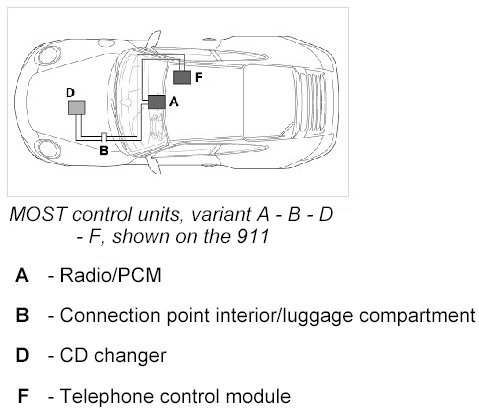 D

F

A

B

MOST control units, variant A - B - D - F, shown on the 911

A - Radio/PCM

B - Connection point interior/luggage compartment

D - CD changer

F - Telephone control module