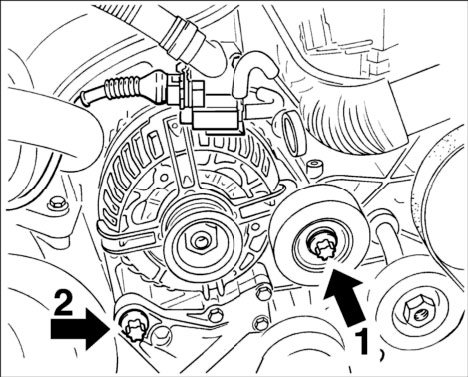 2
1