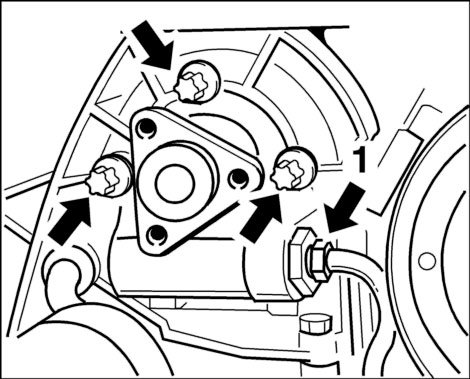 1