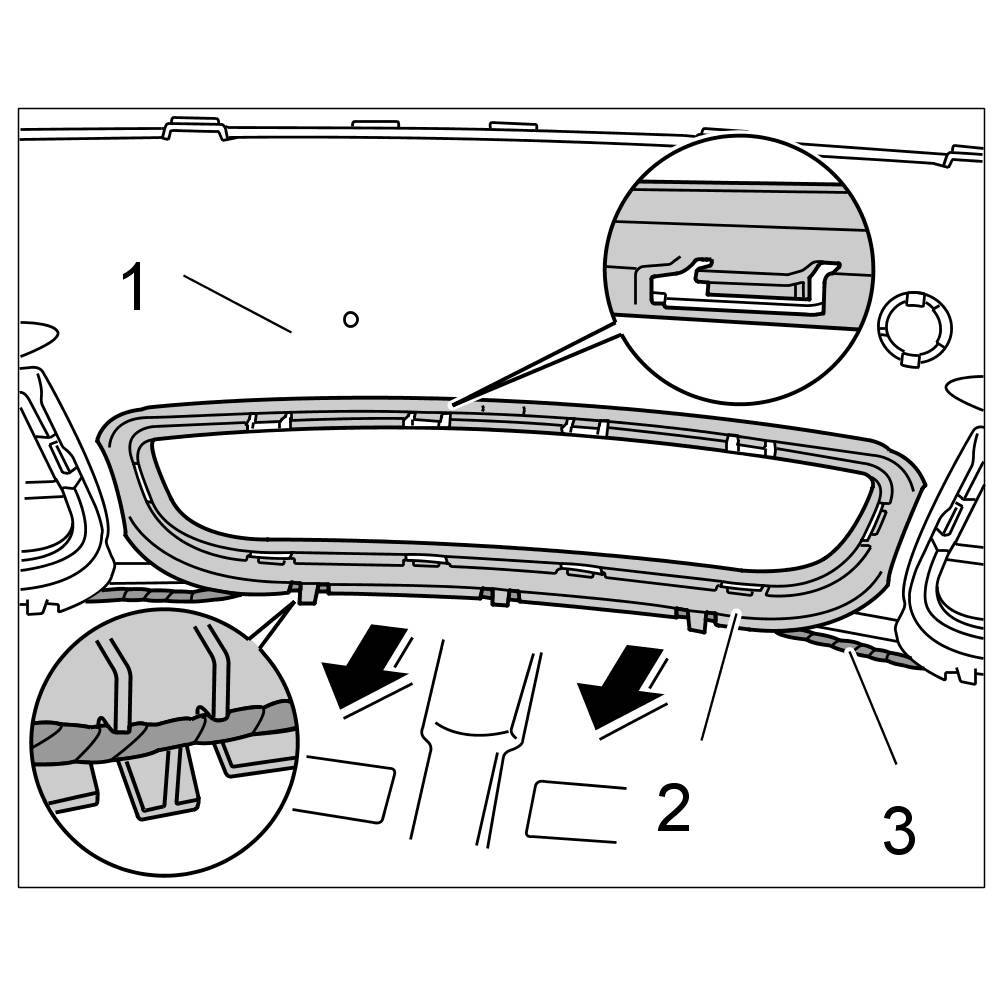 1

2

3