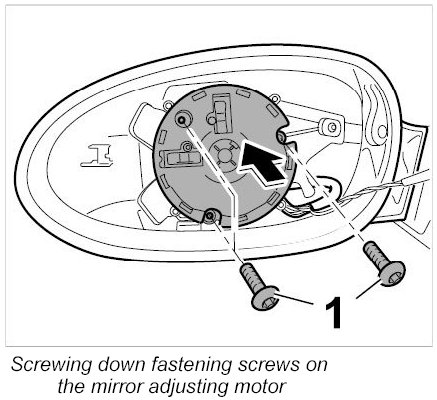 1

Screwing down fastening screws on the mirror adjusting motor