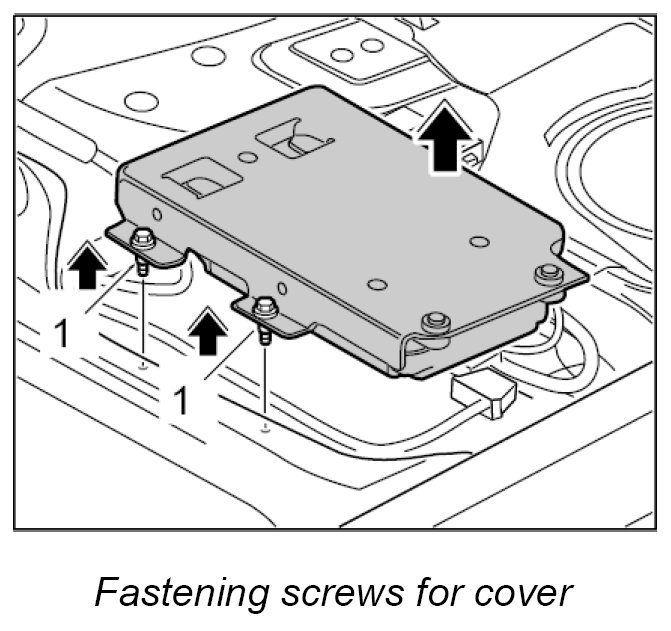 1
1

Fastening screws for cover