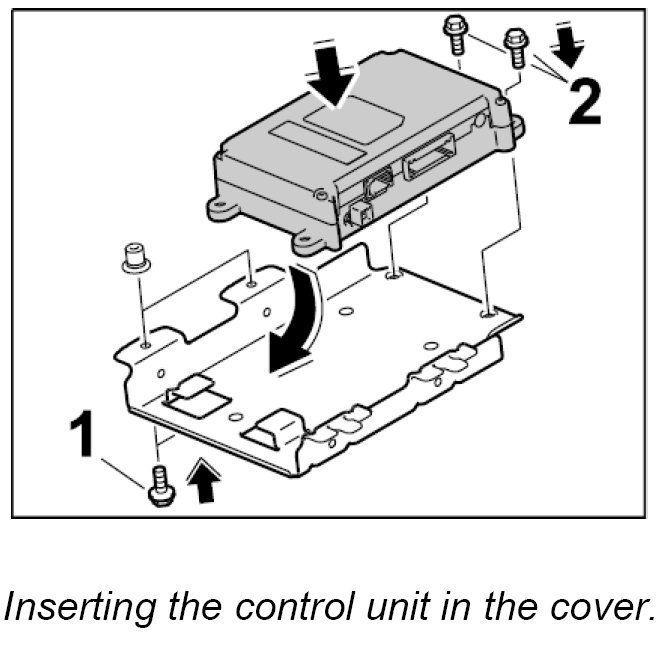 2

1

Inserting the control unit in the cover.