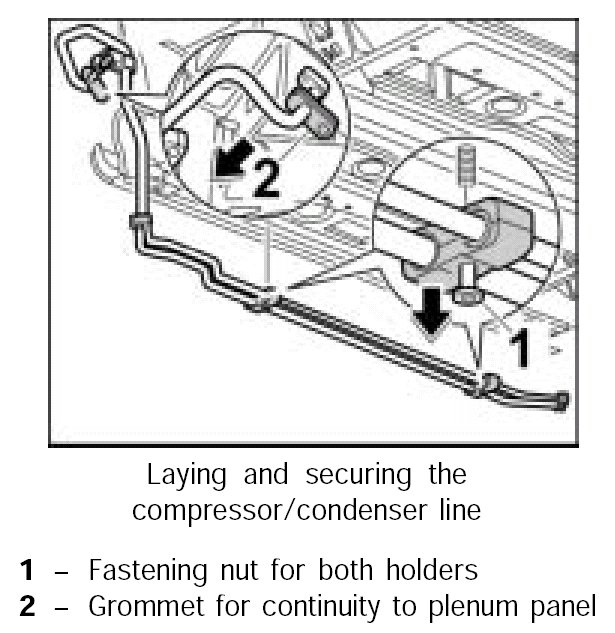 2

1

Laying and securing the compressor/condenser line

1 – Fastening nut for both holders
2 – Grommet for continuity to plenum panel