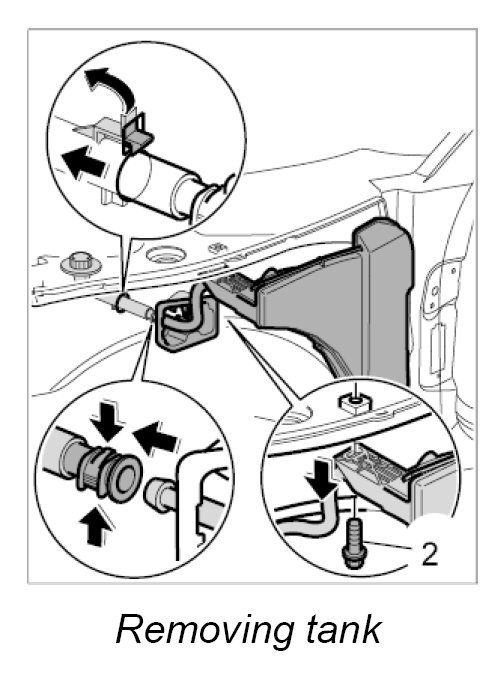 2

Removing tank