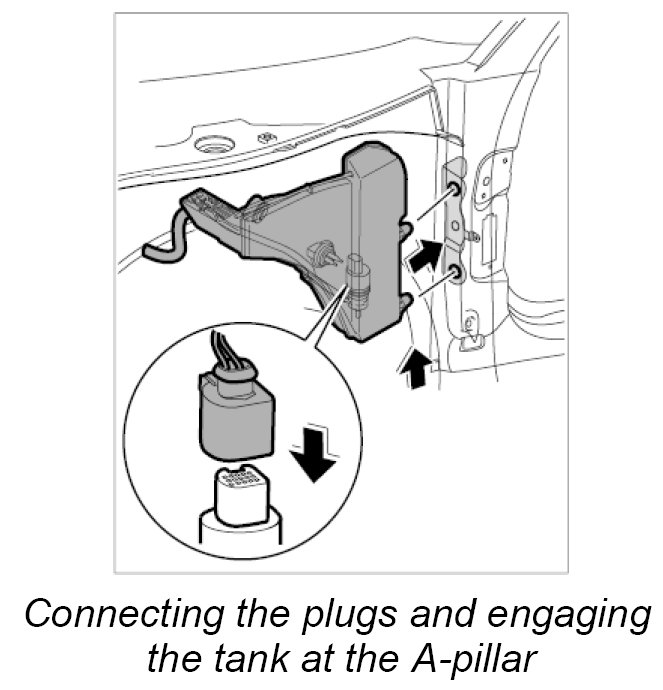 Connecting the plugs and engaging the tank at the A-pillar