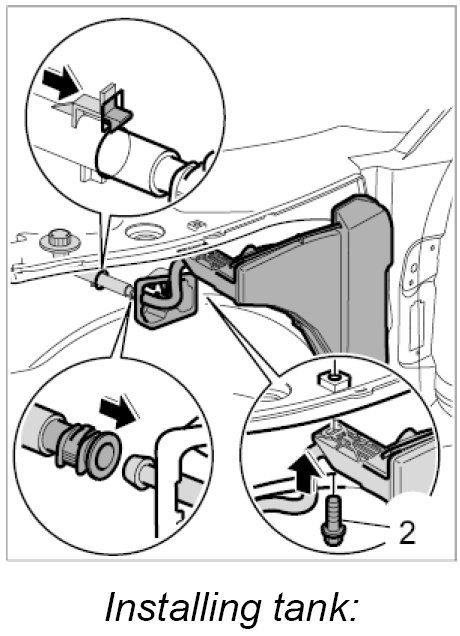 2

Installing tank: