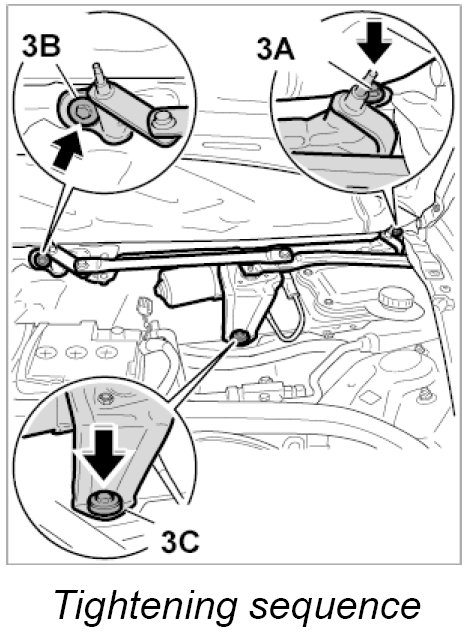 3B

3A

3C

Tightening sequence