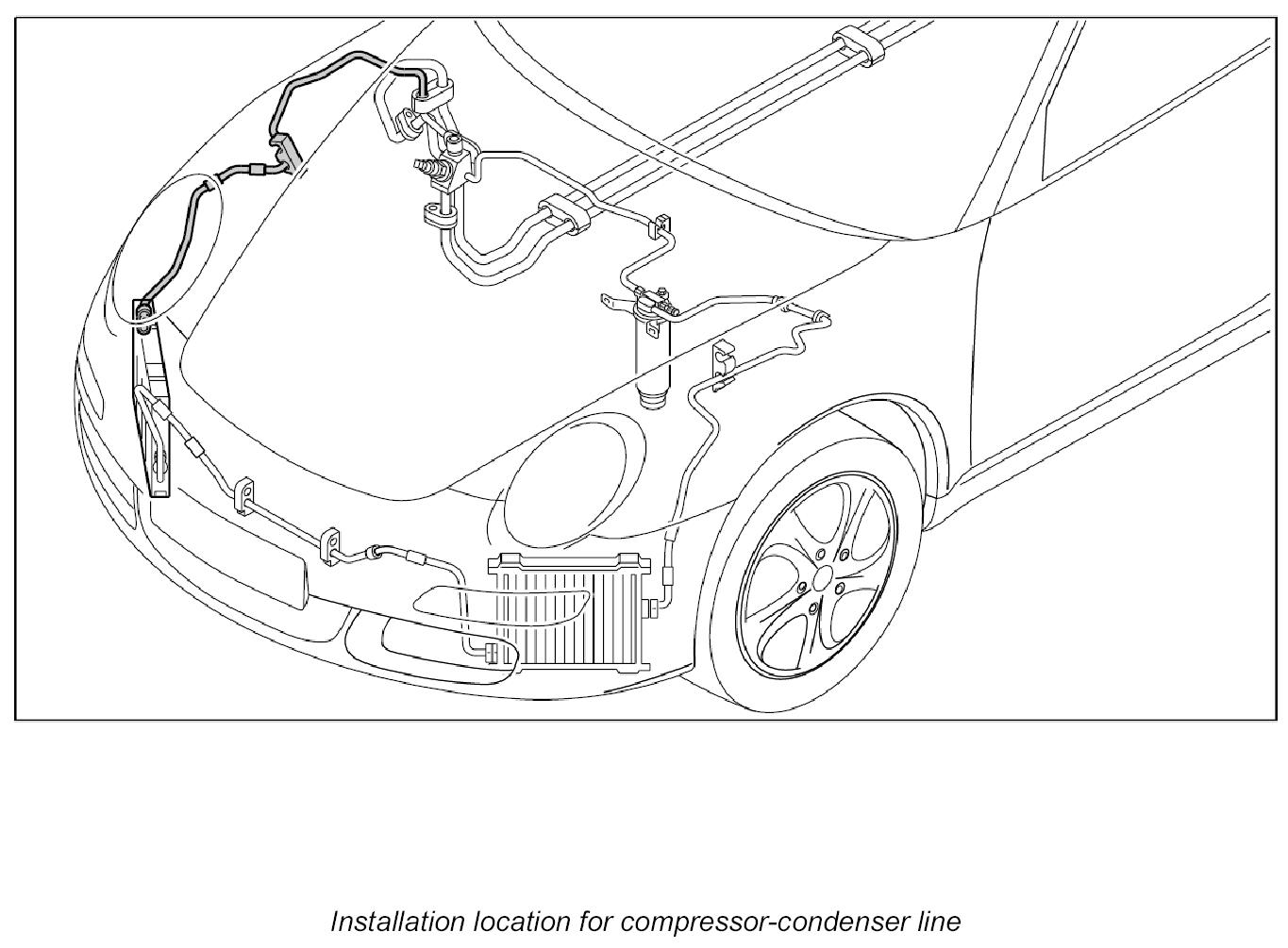 Installation location for compressor-condenser line