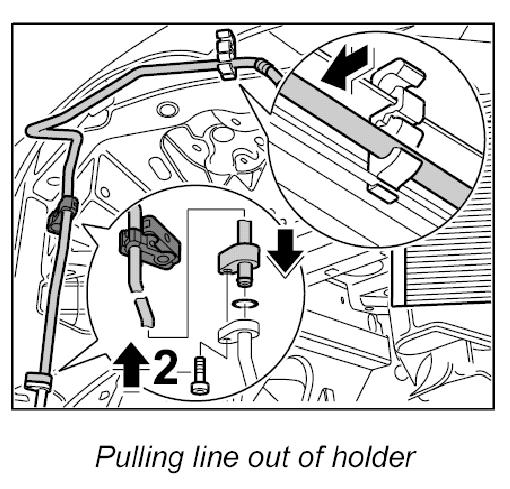 2

Pulling line out of holder