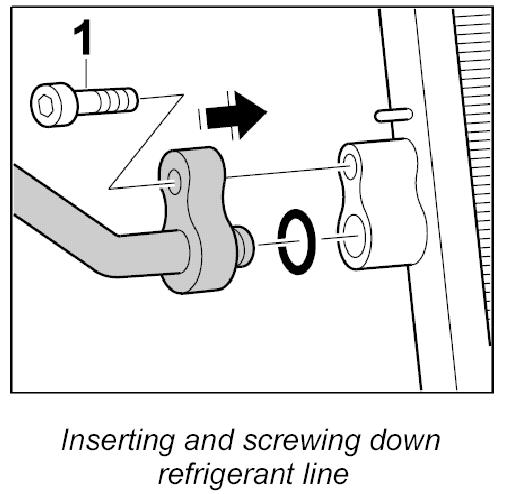 1

Inserting and screwing down refrigerant line