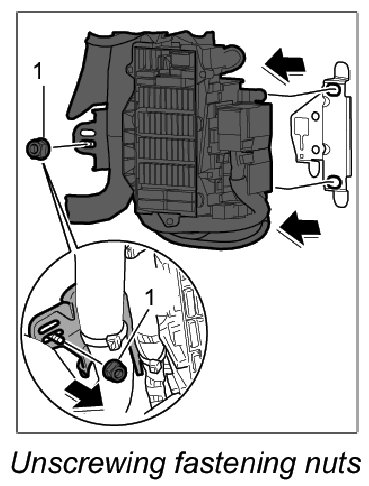 1

1

Unscrewing fastening nuts