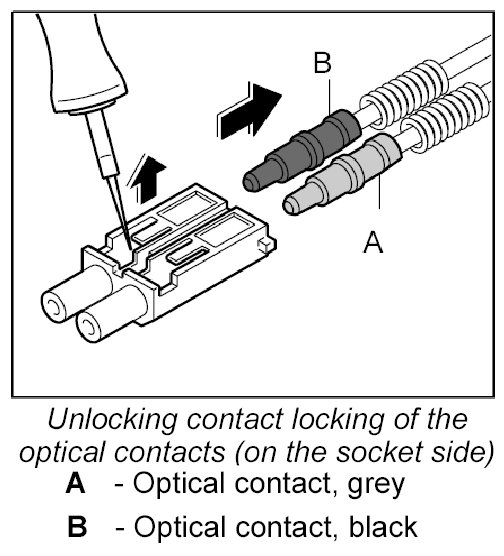 B

A

Unlocking contact locking of the optical contacts (on the socket side)

A - Optical contact, grey

B - Optical contact, black